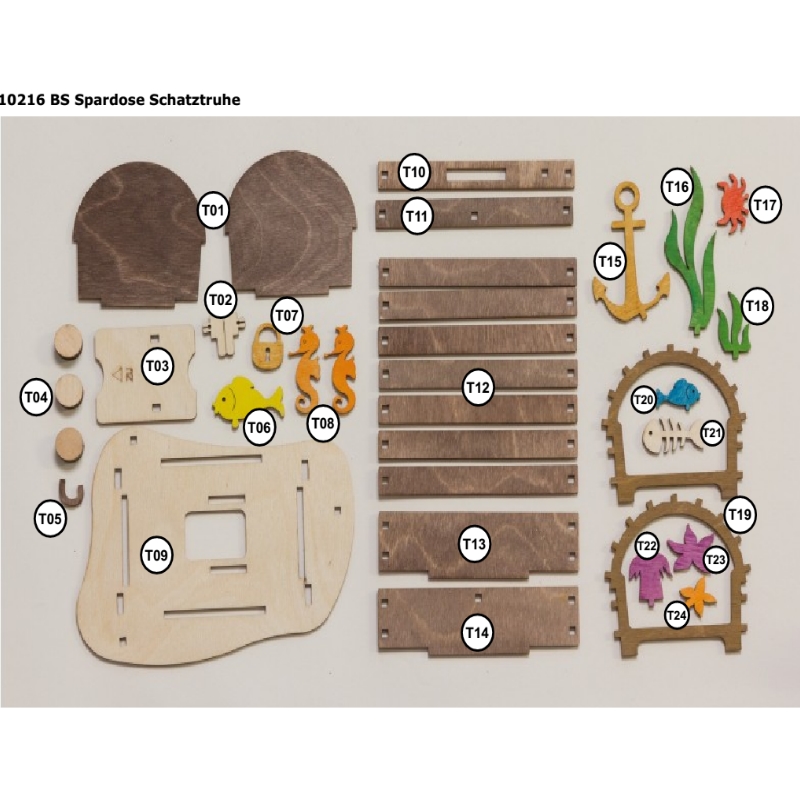 10216 BS Spardose Schatztruhe

T01
T02
T03
T04
T05
T06
T07
T08
T09
T10
T11
T12
T13
T14
T15
T16
T17
T18
T19
T20
T21
T22
T23
T24