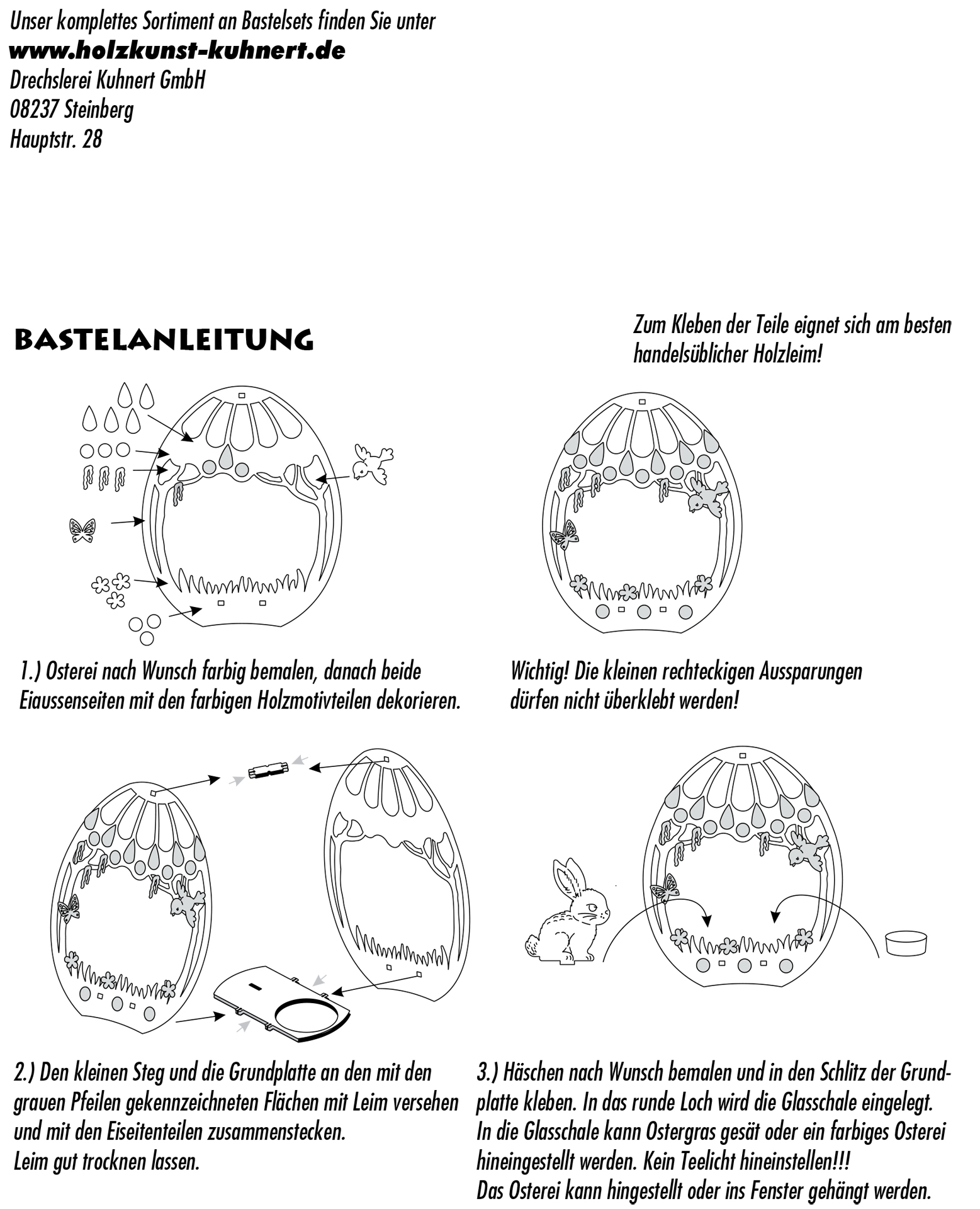 Unser komplettes Sortiment an Bastelsets finden Sie unter
www.holzkunst-kuhnert.de
Drechslerei Kuhnert GmbH
08237 Steinberg
Hauptstr. 28

BASTELANLEITUNG

Zum Kleben der Teile eignet sich am besten handelsüblicher Holzleim!

1.) Osterei nach Wunsch farbig bemalen, danach beide Eiaussenseiten mit den farbigen Holzmotivteilen dekorieren.

Wichtig! Die kleinen rechteckigen Aussparungen dürfen nicht überklebt werden!

2.) Den kleinen Steg und die Grundplatte an den mit den grauen Pfeilen gekennzeichneten Flächen mit Leim versehen und mit den Eiseitenteilen zusammenstecken.
Leim gut trocknen lassen.

3.) Häschen nach Wunsch bemalen und in den Schlitz der Grundplatte kleben. In das runde Loch wird die Glasschale eingelegt.
In die Glasschale kann Ostergras gesät oder ein farbiges Osterei hineingestellt werden. Kein Teelicht hineinstellen!!!
Das Osterei kann hingestellt oder ins Fenster gehängt werden.