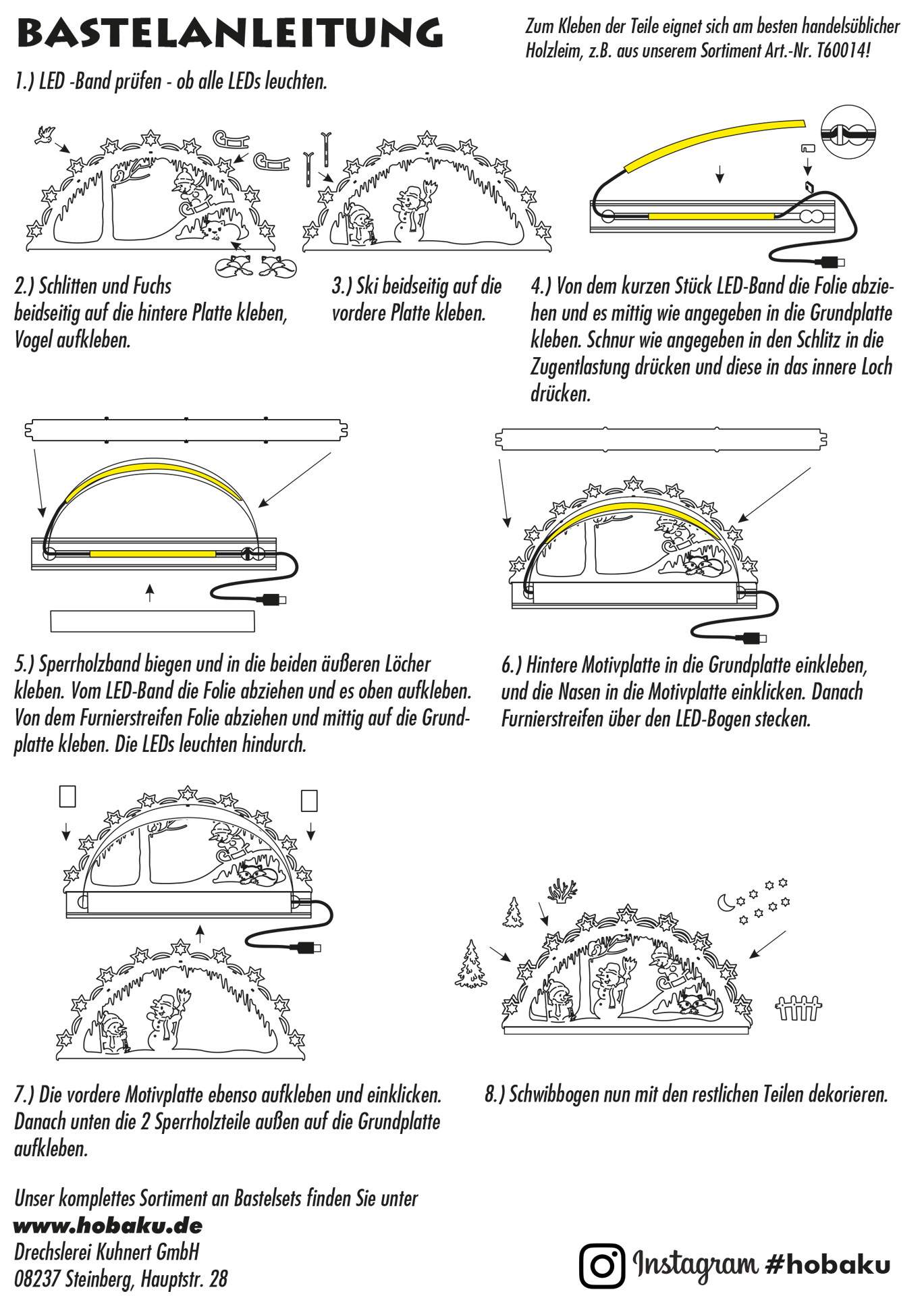 BASTELANLEITUNG

Zum Kleben der Teile eignet sich am besten handelsüblicher Holzleim, z.B. aus unserem Sortiment Art.-Nr. T60014!

1.) LED -Band prüfen - ob alle LEDs leuchten.

2.) Schlitten und Fuchs beidseitig auf die hintere Platte kleben, Vogel aufkleben.

3.) Ski beidseitig auf die vordere Platte kleben.

4.) Von dem kurzen Stück LED-Band die Folie abziehen und es mittig wie angegeben in die Grundplatte kleben. Schnur wie angegeben in den Schlitz in die Zugentlastung drücken und diese in das innere Loch drücken.

5.) Sperrholzband biegen und in die beiden äußeren Löcher kleben. Vom LED-Band die Folie abziehen und es oben aufkleben. Von dem Furnierstreifen Folie abziehen und mittig auf die Grundplatte kleben. Die LEDs leuchten hindurch.

6.) Hintere Motivplatte in die Grundplatte einkleben, und die Nasen in die Motivplatte einklicken. Danach Furnierstreifen über den LED-Bogen stecken.

7.) Die vordere Motivplatte ebenso aufkleben und einklicken. Danach unten die 2 Sperrholzteile außen auf die Grundplatte aufkleben.

8.) Schwibbogen nun mit den restlichen Teilen dekorieren.

Unser komplettes Sortiment an Bastelsets finden Sie unter
www.hobaku.de
Drechslerei Kuhnert GmbH
08237 Steinberg, Hauptstr. 28

Instagram #hobaku