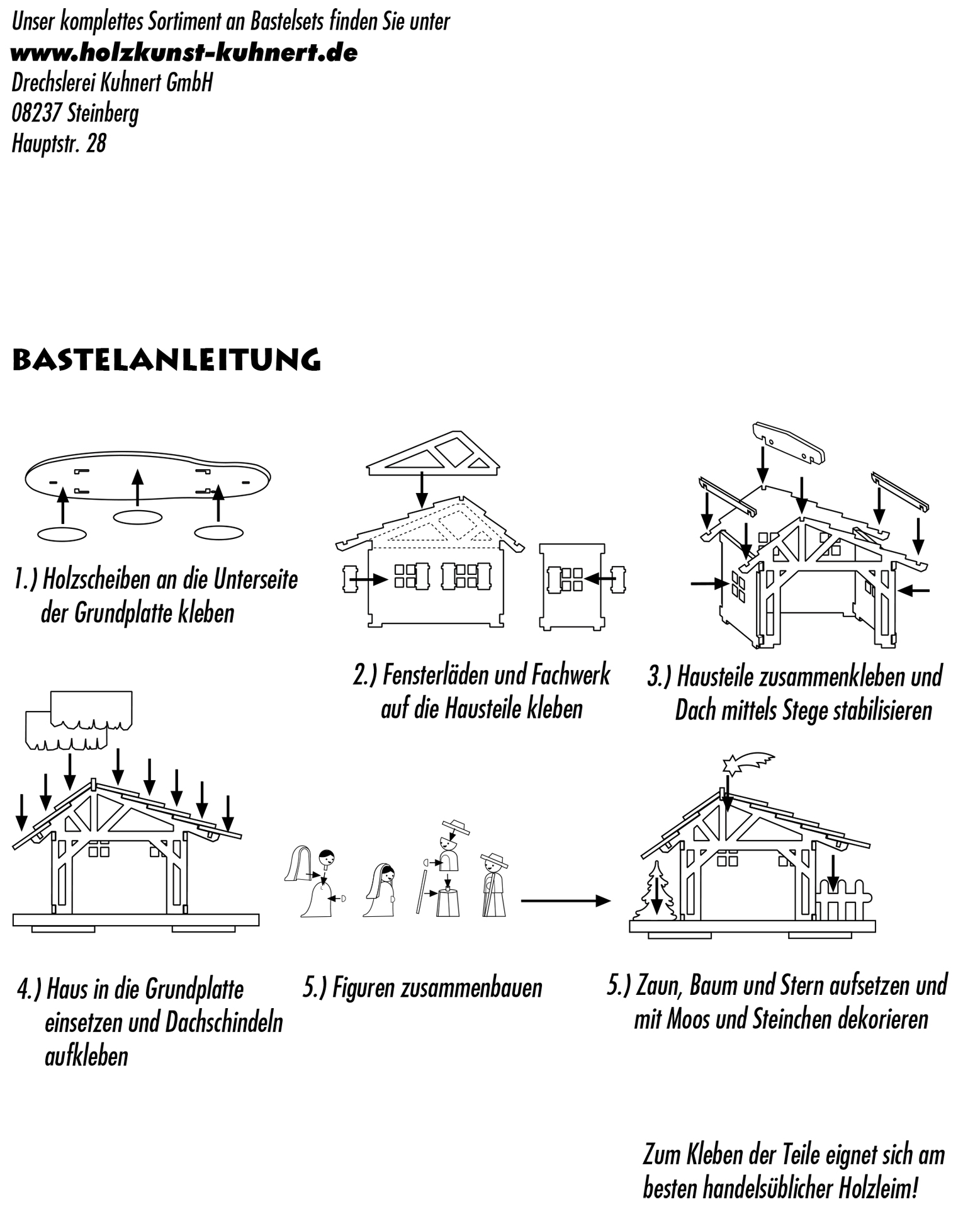 Unser komplettes Sortiment an Bastelsets finden Sie unter
www.holzkunst-kuhnert.de
Drechslerei Kuhnert GmbH
08237 Steinberg
Hauptstr. 28

BASTELANLEITUNG

1.) Holzscheiben an die Unterseite der Grundplatte kleben

2.) Fensterläden und Fachwerk auf die Hausteile kleben

3.) Hausteile zusammenkleben und Dach mittels Stege stabilisieren

4.) Haus in die Grundplatte einsetzen und Dachschindeln aufkleben

5.) Figuren zusammenbauen

5.) Zaun, Baum und Stern aufsetzen und mit Moos und Steinchen dekorieren

Zum Kleben der Teile eignet sich am besten handelsüblicher Holzleim!