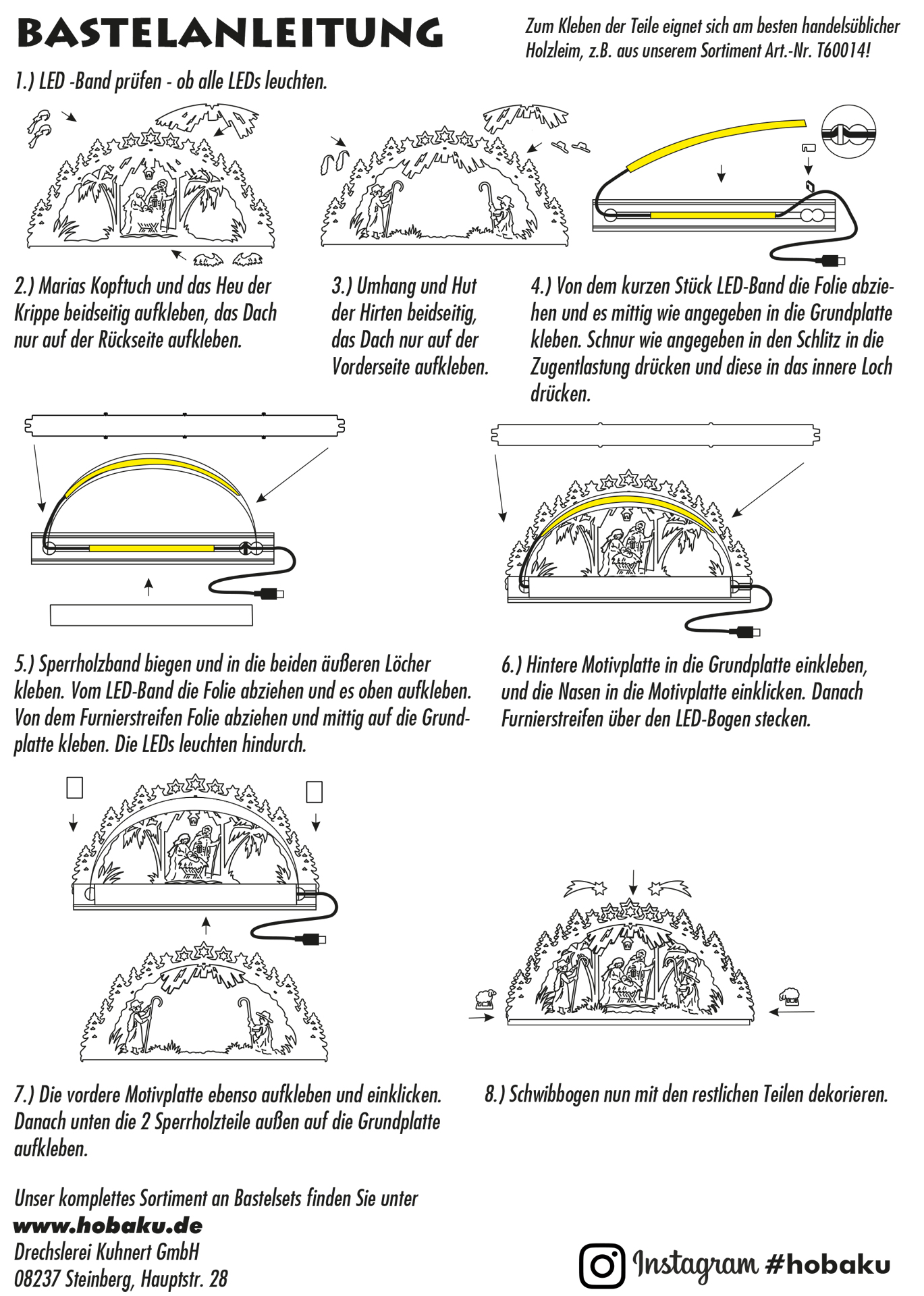 BASTELANLEITUNG

Zum Kleben der Teile eignet sich am besten handelsüblicher Holzleim, z.B. aus unserem Sortiment Art.-Nr. T60014!

1.) LED -Band prüfen - ob alle LEDs leuchten.

2.) Marias Kopftuch und das Heu der Krippe beidseitig aufkleben, das Dach nur auf der Rückseite aufkleben.

3.) Umhang und Hut der Hirten beidseitig, das Dach nur auf der Vorderseite aufkleben.

4.) Von dem kurzen Stück LED-Band die Folie abziehen und es mittig wie angegeben in die Grundplatte kleben. Schnur wie angegeben in den Schlitz in die Zugentlastung drücken und diese in das innere Loch drücken.

5.) Sperrholzband biegen und in die beiden äußeren Löcher kleben. Vom LED-Band die Folie abziehen und es oben aufkleben. Von dem Furnierstreifen Folie abziehen und mittig auf die Grundplatte kleben. Die LEDs leuchten hindurch.

6.) Hintere Motivplatte in die Grundplatte einkleben, und die Nasen in die Motivplatte einklicken. Danach Furnierstreifen über den LED-Bogen stecken.

7.) Die vordere Motivplatte ebenso aufkleben und einklicken. Danach unten die 2 Sperrholzteile außen auf die Grundplatte aufkleben.

8.) Schwibbogen nun mit den restlichen Teilen dekorieren.

Unser komplettes Sortiment an Bastelsets finden Sie unter
www.hobaku.de
Drechslerei Kuhnert GmbH
08237 Steinberg, Hauptstr. 28

Instagram #hobaku