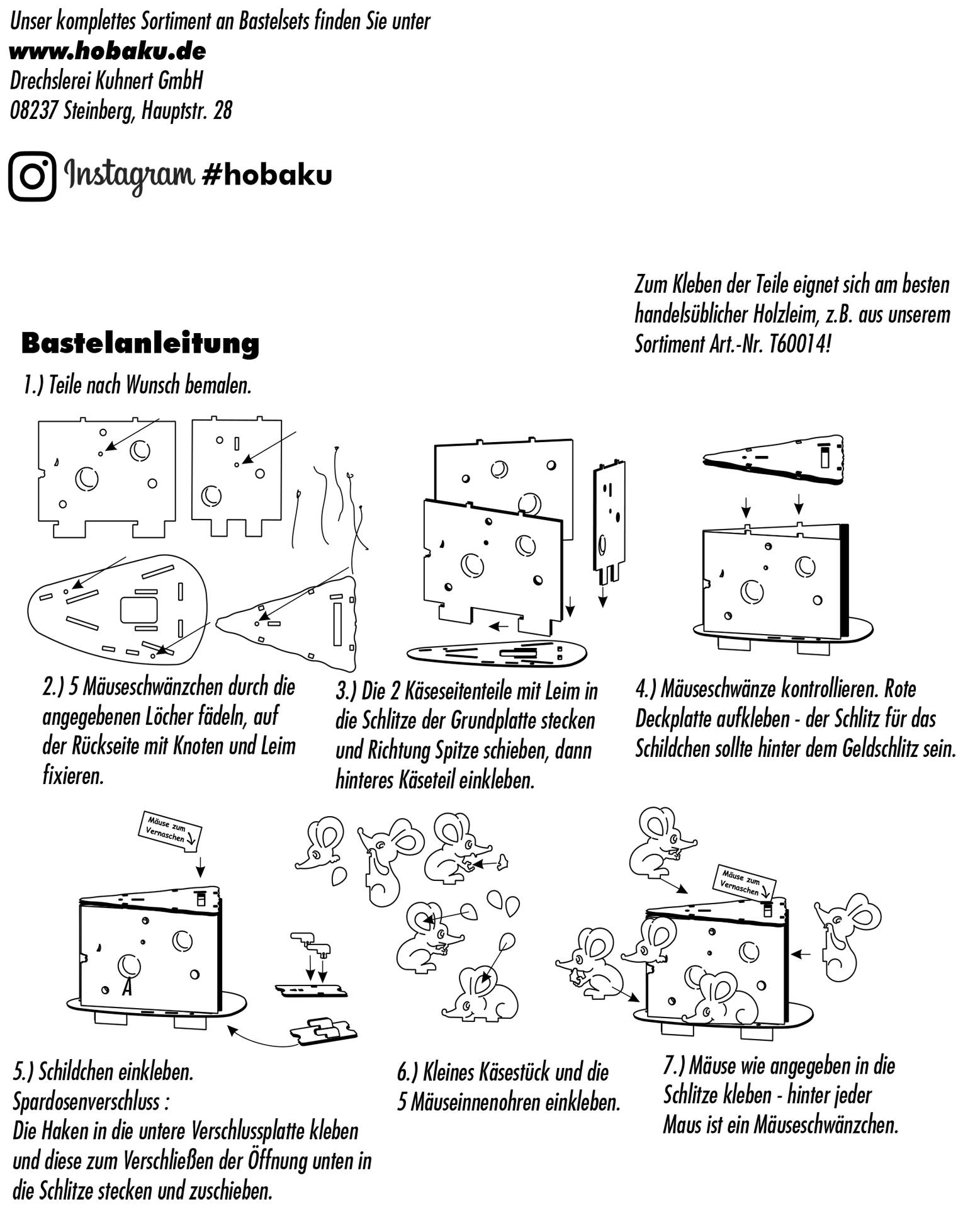 Unser komplettes Sortiment an Bastelsets finden Sie unter
www.hobaku.de
Drechslerei Kuhnert GmbH
08237 Steinberg, Hauptstr. 28

Instagram #hobaku

Zum Kleben der Teile eignet sich am besten handelsüblicher Holzleim, z.B. aus unserem Sortiment Art.-Nr. T60014!

Bastelanleitung

1.) Teile nach Wunsch bemalen.

2.) 5 Mäuseschwänzchen durch die angegebenen Löcher fädeln, auf der Rückseite mit Knoten und Leim fixieren.

3.) Die 2 Käseseitenteile mit Leim in die Schlitze der Grundplatte stecken und Richtung Spitze schieben, dann hinteres Käseteil einkleben.

4.) Mäuseschwänze kontrollieren. Rote Deckplatte aufkleben - der Schlitz für das Schildchen sollte hinter dem Geldschlitz sein.

Mäuse zum Vernaschen

A

Mäuse zum Vernaschen

5.) Schildchen einkleben.
Spardosenverschluss :
Die Haken in die untere Verschlussplatte kleben und diese zum Verschließen der Öffnung unten in die Schlitze stecken und zuschieben.

6.) Kleines Käsestück und die 5 Mäuseinnenohren einkleben.

7.) Mäuse wie angegeben in die Schlitze kleben - hinter jeder Maus ist ein Mäuseschwänzchen.