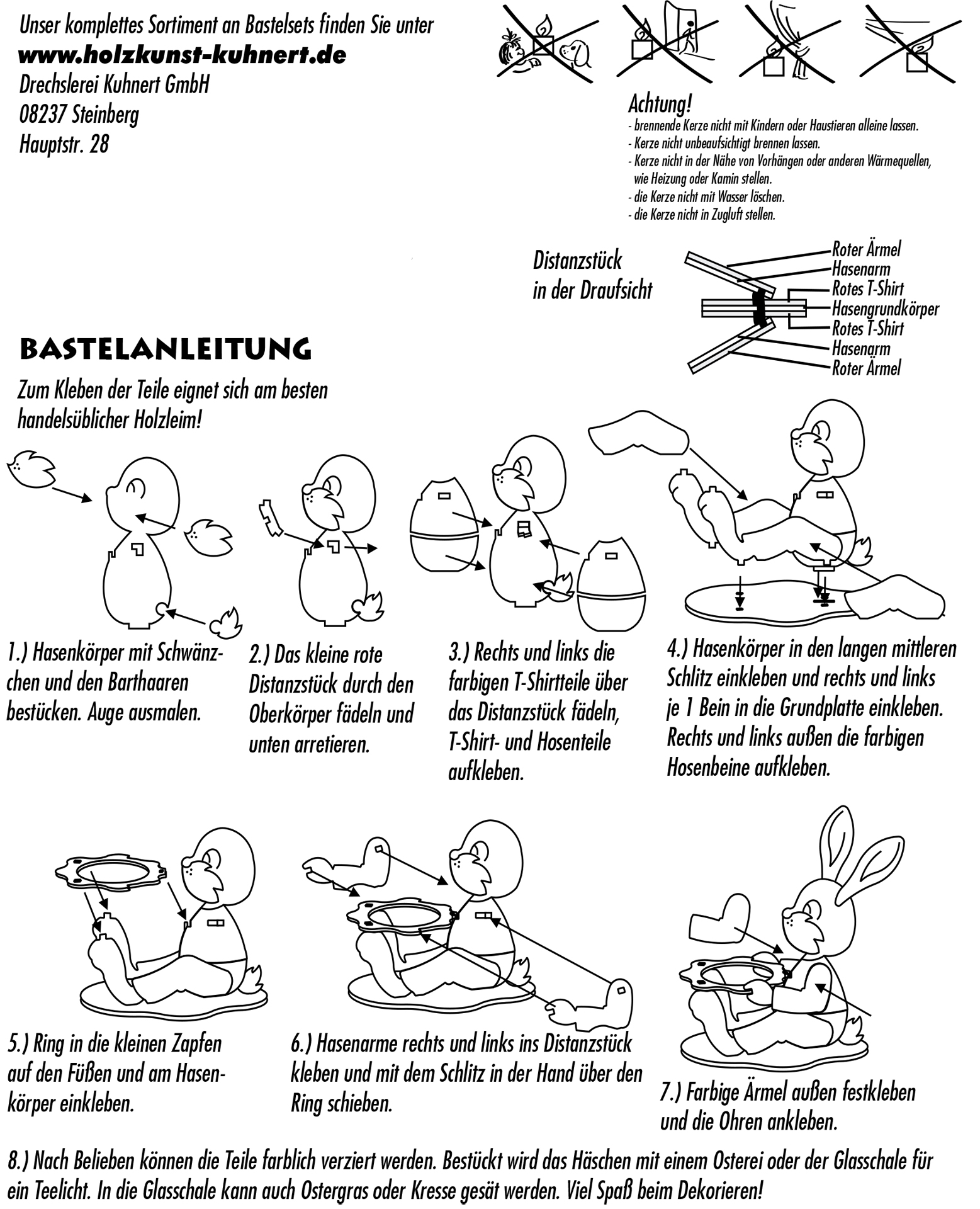 Unser komplettes Sortiment an Bastelsets finden Sie unter
www.holzkunst-kuhnert.de
Drechslerei Kuhnert GmbH
08237 Steinberg
Hauptstr. 28

Achtung!
- brennende Kerze nicht mit Kindern oder Haustieren alleine lassen.
- Kerze nicht unbeaufsichtigt brennen lassen.
- Kerze nicht in der Nähe von Vorhängen oder anderen Wärmequellen, wie Heizung oder Kamin stellen.
- die Kerze nicht mit Wasser löschen.
- die Kerze nicht in Zugluft stellen.

Distanzstück in der Draufsicht

Roter Ärmel
Hasenarm
Rotes T-Shirt
Hasengrundkörper
Rotes T-Shirt
Hasenarm
Roter Ärmel

BASTELANLEITUNG

Zum Kleben der Teile eignet sich am besten handelsüblicher Holzleim!

1.) Hasenkörper mit Schwänzchen und den Barthaaren bestücken. Auge ausmalen.

2.) Das kleine rote Distanzstück durch den Oberkörper fädeln und unten arretieren.

3.) Rechts und links die farbigen T-Shirtteile über das Distanzstück fädeln, T-Shirt- und Hosenteile aufkleben.

4.) Hasenkörper in den langen mittleren Schlitz einkleben und rechts und links je 1 Bein in die Grundplatte einkleben. Rechts und links außen die farbigen Hosenbeine aufkleben.

5.) Ring in die kleinen Zapfen auf den Füßen und am Hasenkörper einkleben.

6.) Hasenarme rechts und links ins Distanzstück kleben und mit dem Schlitz in der Hand über den Ring schieben.

7.) Farbige Ärmel außen festkleben und die Ohren ankleben.

8.) Nach Belieben können die Teile farblich verziert werden. Bestückt wird das Häschen mit einem Osterei oder der Glasschale für ein Teelicht. In die Glasschale kann auch Ostergras oder Kresse gesät werden. Viel Spaß beim Dekorieren!