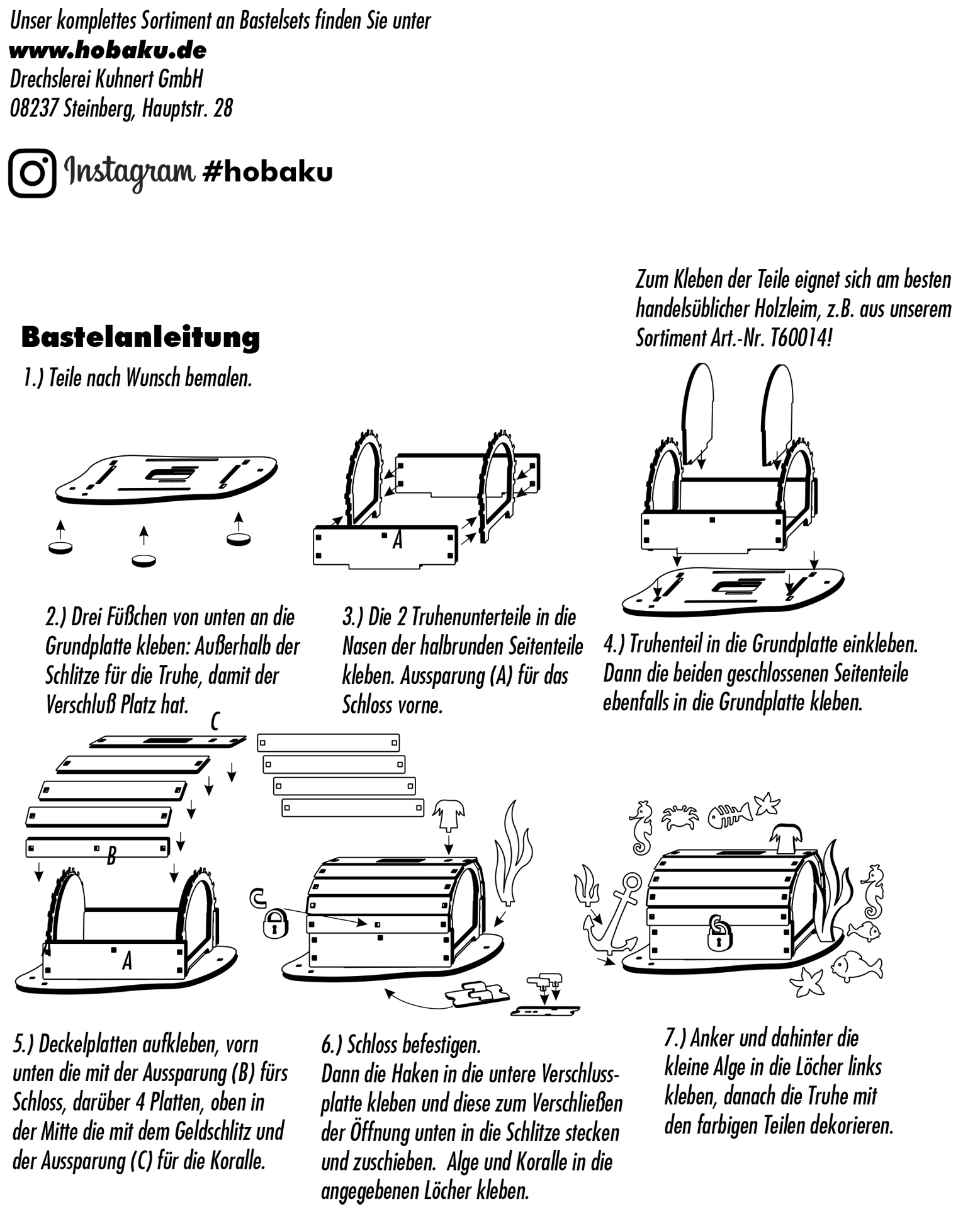 Unser komplettes Sortiment an Bastelsets finden Sie unter
www.hobaku.de
Drechslerei Kuhnert GmbH
08237 Steinberg, Hauptstr. 28

Instagram #hobaku

Zum Kleben der Teile eignet sich am besten handelsüblicher Holzleim, z.B. aus unserem Sortiment Art.-Nr. T60014!

Bastelanleitung

1.) Teile nach Wunsch bemalen.

A

2.) Drei Füßchen von unten an die Grundplatte kleben: Außerhalb der Schlitze für die Truhe, damit der Verschluß Platz hat.

3.) Die 2 Truhenunterteile in die Nasen der halbrunden Seitenteile kleben. Aussparung (A) für das Schloss vorne.

4.) Truhenteil in die Grundplatte einkleben. Dann die beiden geschlossenen Seitenteile ebenfalls in die Grundplatte kleben.

C

B

A

5.) Deckelplatten aufkleben, vorn unten die mit der Aussparung (B) fürs Schloss, darüber 4 Platten, oben in der Mitte die mit dem Geldschlitz und der Aussparung (C) für die Koralle.

6.) Schloss befestigen.
Dann die Haken in die untere Verschlussplatte kleben und diese zum Verschließen der Öffnung unten in die Schlitze stecken und zuschieben. Alge und Koralle in die angegebenen Löcher kleben.

7.) Anker und dahinter die kleine Alge in die Löcher links kleben, danach die Truhe mit den farbigen Teilen dekorieren.